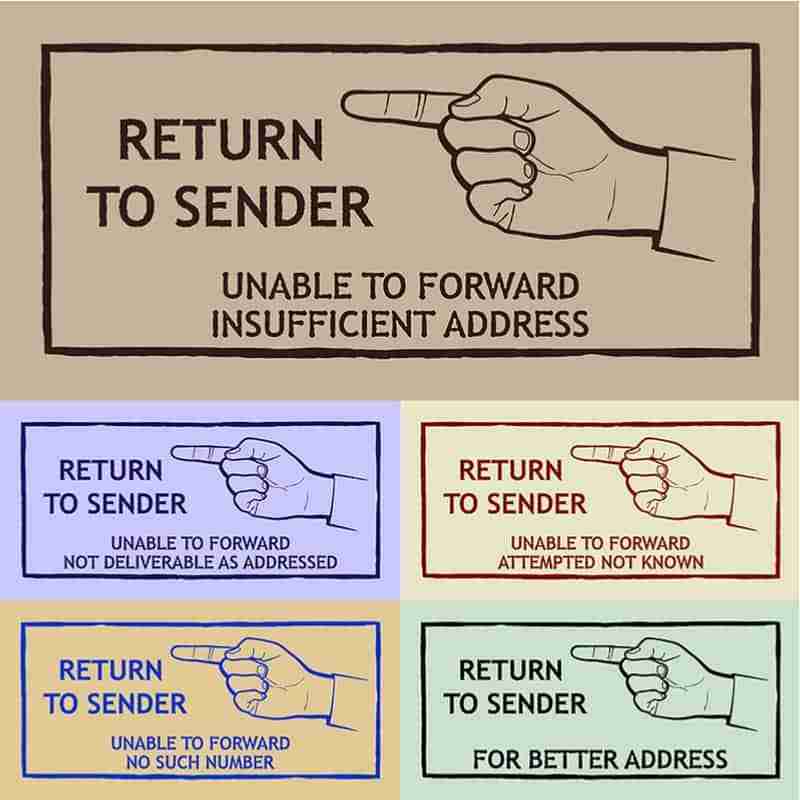 RETURN TO SENDER

UNABLE TO FORWARD
INSUFFICIENT ADDRESS

RETURN TO SENDER

UNABLE TO FORWARD
NOT DELIVERABLE AS ADDRESSED

RETURN TO SENDER

UNABLE TO FORWARD
ATTEMPTED NOT KNOWN

RETURN TO SENDER

UNABLE TO FORWARD
NO SUCH NUMBER

RETURN TO SENDER

FOR BETTER ADDRESS